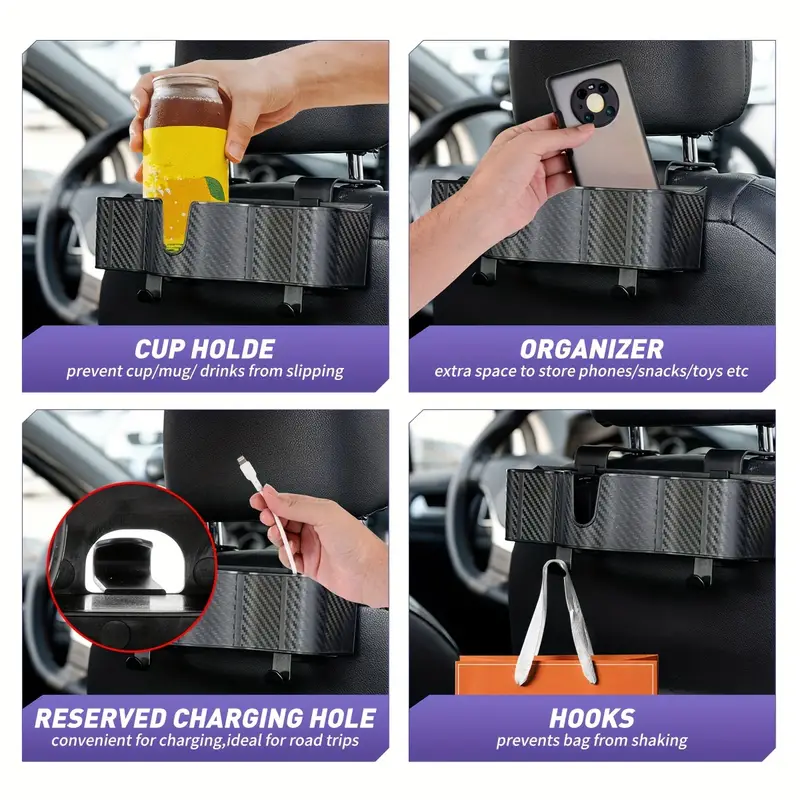 CUP HOLDE
prevent cup/mug/ drinks from slipping

ORGANIZER
extra space to store phones/snacks/toys etc

RESERVED CHARGING HOLE
convenient for charging,ideal for road trips

HOOKS
prevents bag from shaking